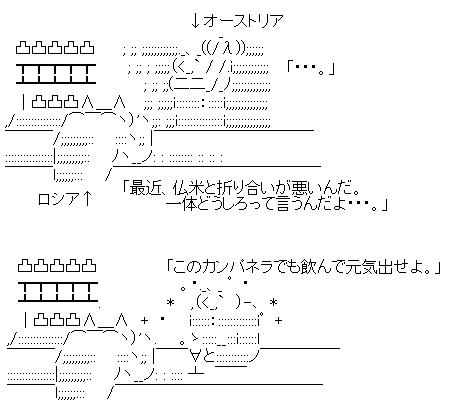 ↓オーストリア

「･･･。」

ロシア↑

「最近、仏米と折り合いが悪いんだ。
一体どうしろって言うんだよ･･･。」

「このカンパネラでも飲んで元気出せよ。」